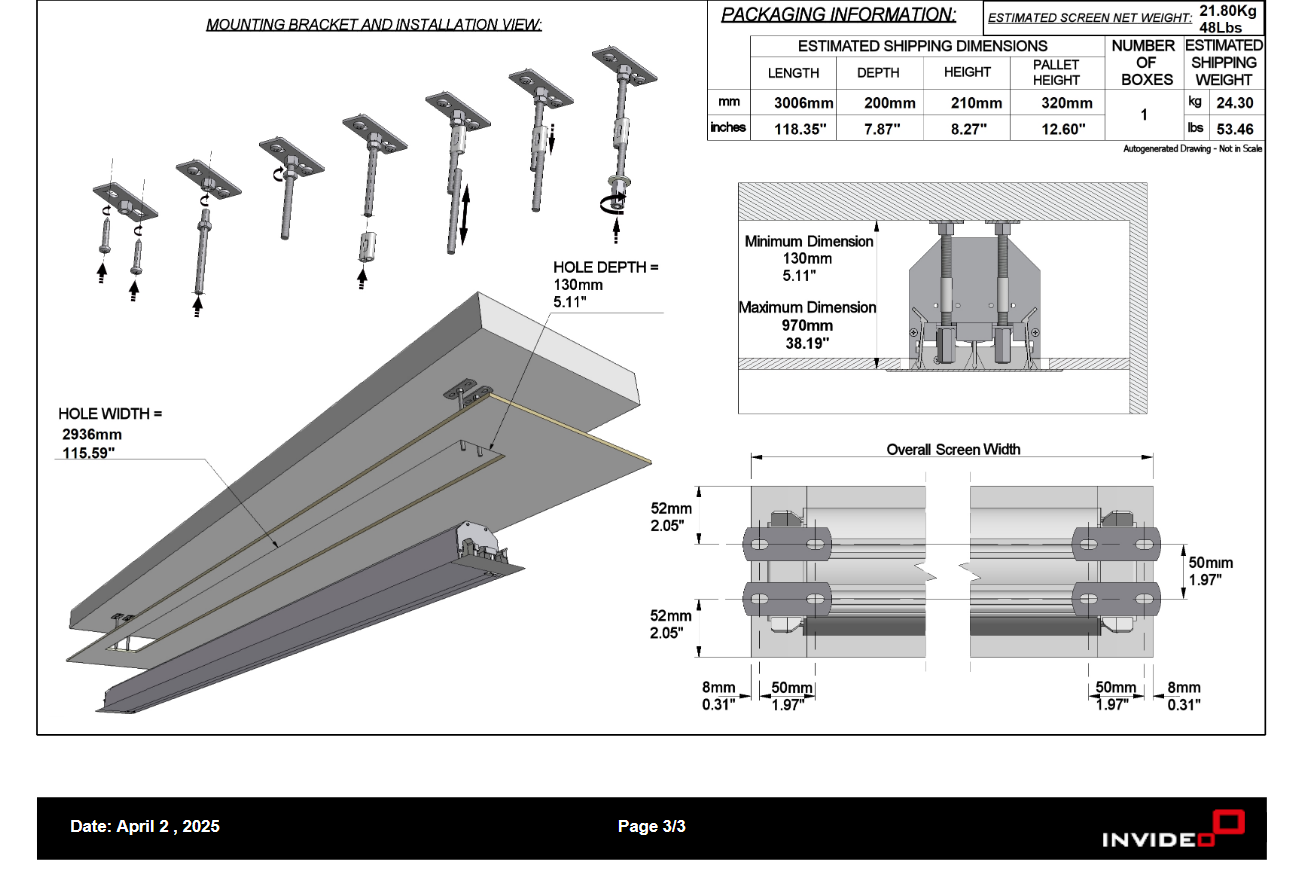 MOUNTING BRACKET AND INSTALLATION VIEW:

PACKAGING INFORMATION:

ESTIMATED SCREEN NET WEIGHT: 21.80Kg 48Lbs

| | ESTIMATED SHIPPING DIMENSIONS | | | | NUMBER OF BOXES | ESTIMATED SHIPPING WEIGHT | |
|---|---|---|---|---|---|---|---|
| | LENGTH | DEPTH | HEIGHT | PALLET HEIGHT | | | |
| mm | 3006mm | 200mm | 210mm | 320mm | 1 | kg | 24.30 |
| inches | 118.35" | 7.87" | 8.27" | 12.60" | | lbs | 53.46 |

Autogenerated Drawing - Not in Scale

HOLE DEPTH = 130mm 5.11"

HOLE WIDTH = 2936mm 115.59"

Minimum Dimension 130mm 5.11"

Maximum Dimension 970mm 38.19"

Overall Screen Width

52mm 2.05"

52mm 2.05"

50mm 1.97"

8mm 0.31"

50mm 1.97"

50mm 1.97"

8mm 0.31"

Date: April 2 , 2025

Page 3/3

INVIDEO