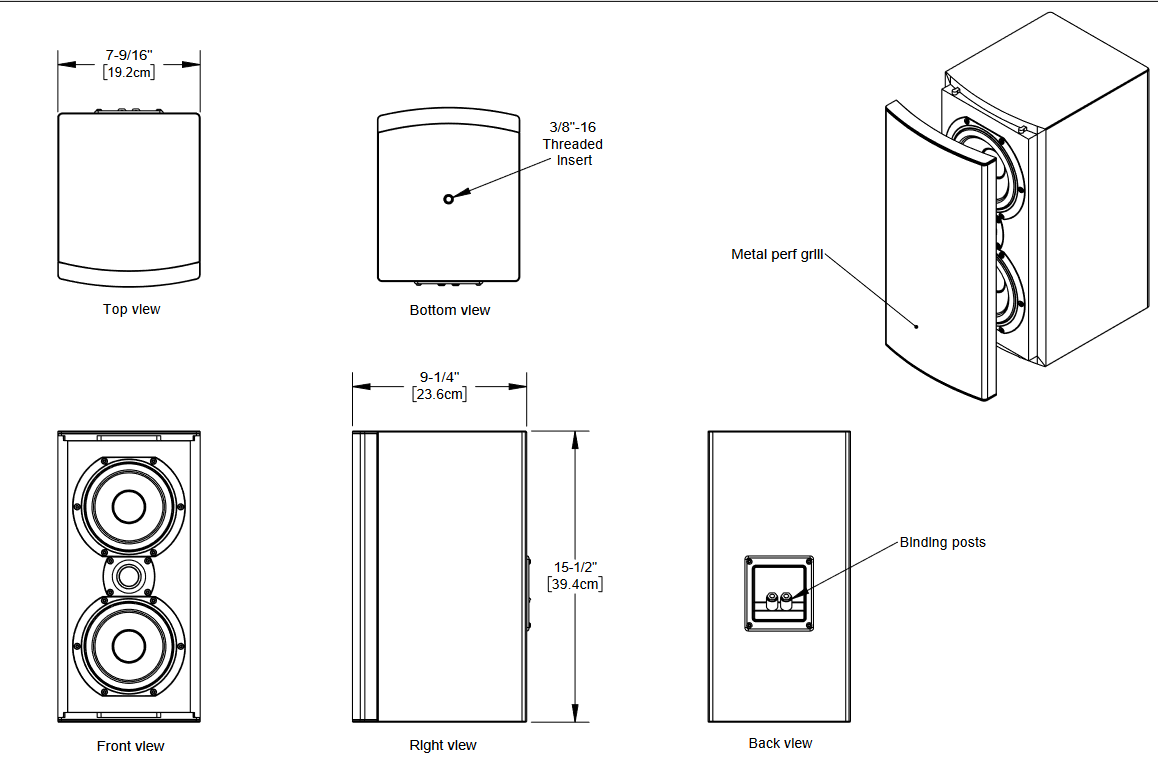 7-9/16"
[19.2cm]

Top view

3/8"-16
Threaded
Insert

Bottom view

Metal perf grill

9-1/4"
[23.6cm]

15-1/2"
[39.4cm]

Binding posts

Front view

Right view

Back view